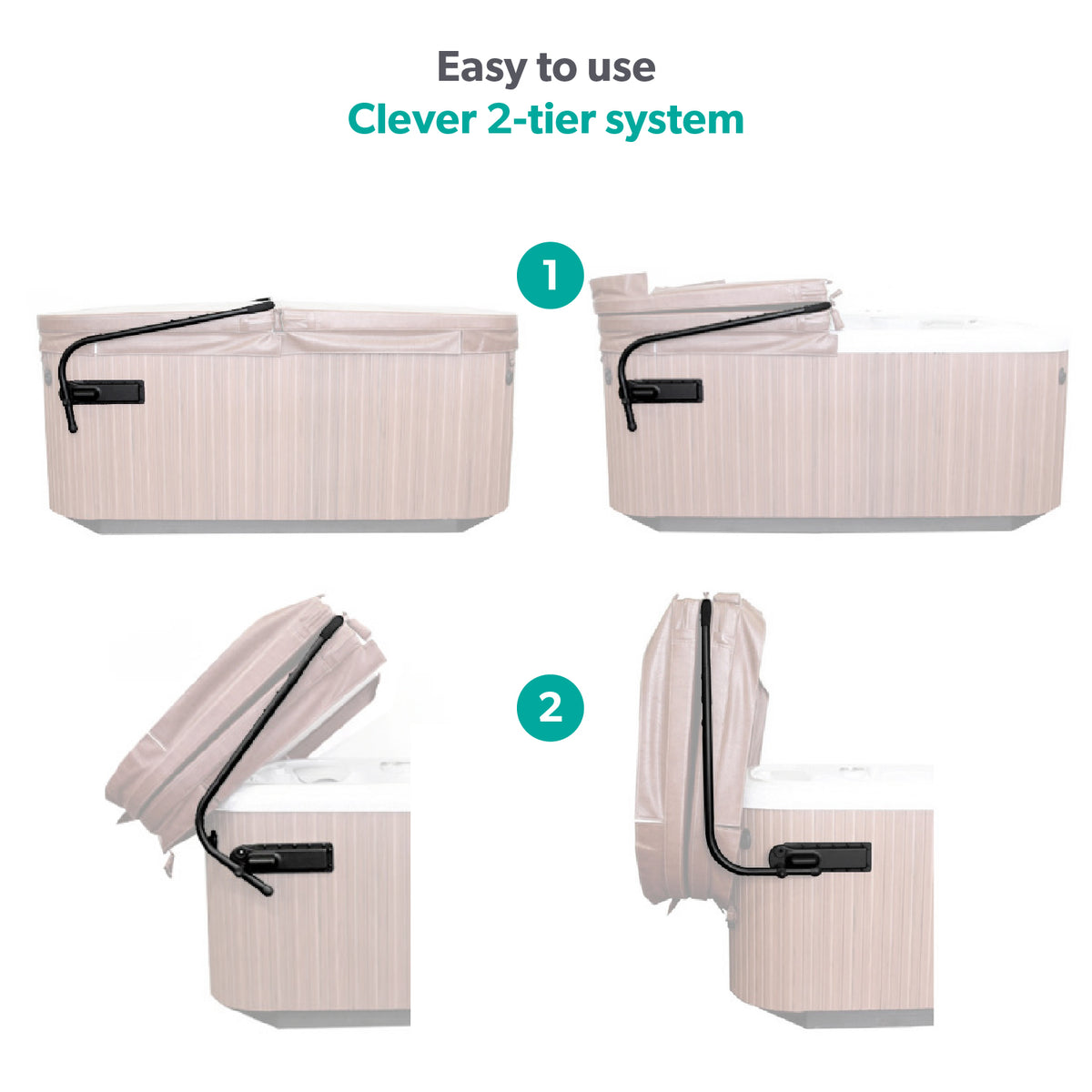 Easy to use
Clever 2-tier system

1

2